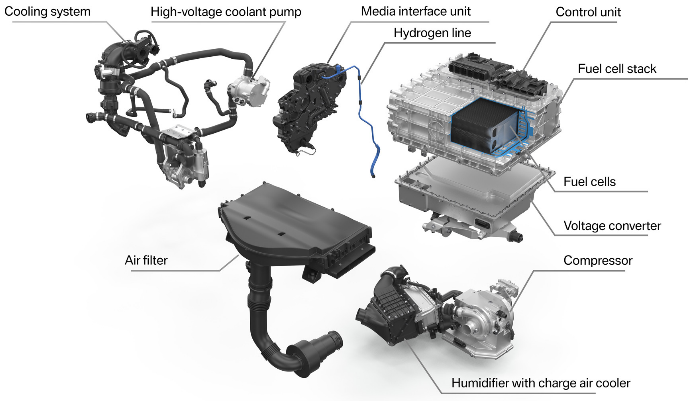 Cooling system
High-voltage coolant pump
Media interface unit
Hydrogen line
Control unit
Fuel cell stack
Fuel cells
Voltage converter
Air filter
Compressor
Humidifier with charge air cooler