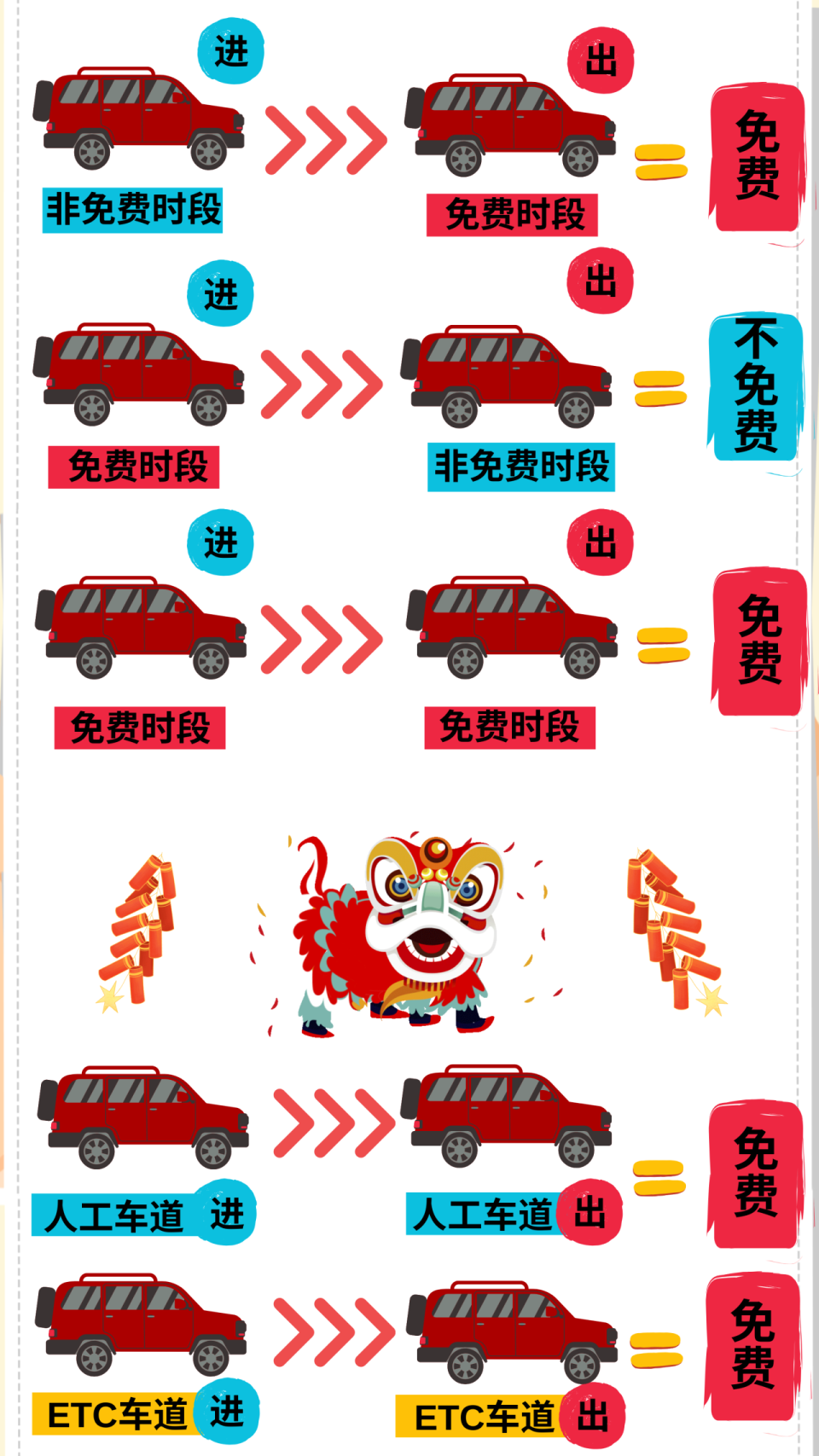 进
非免费时段
出
免费时段
免费

进
免费时段
出
非免费时段
不免费

进
免费时段
出
免费时段
免费

人工车道 进
人工车道 出
免费

ETC车道 进
ETC车道 出
免费