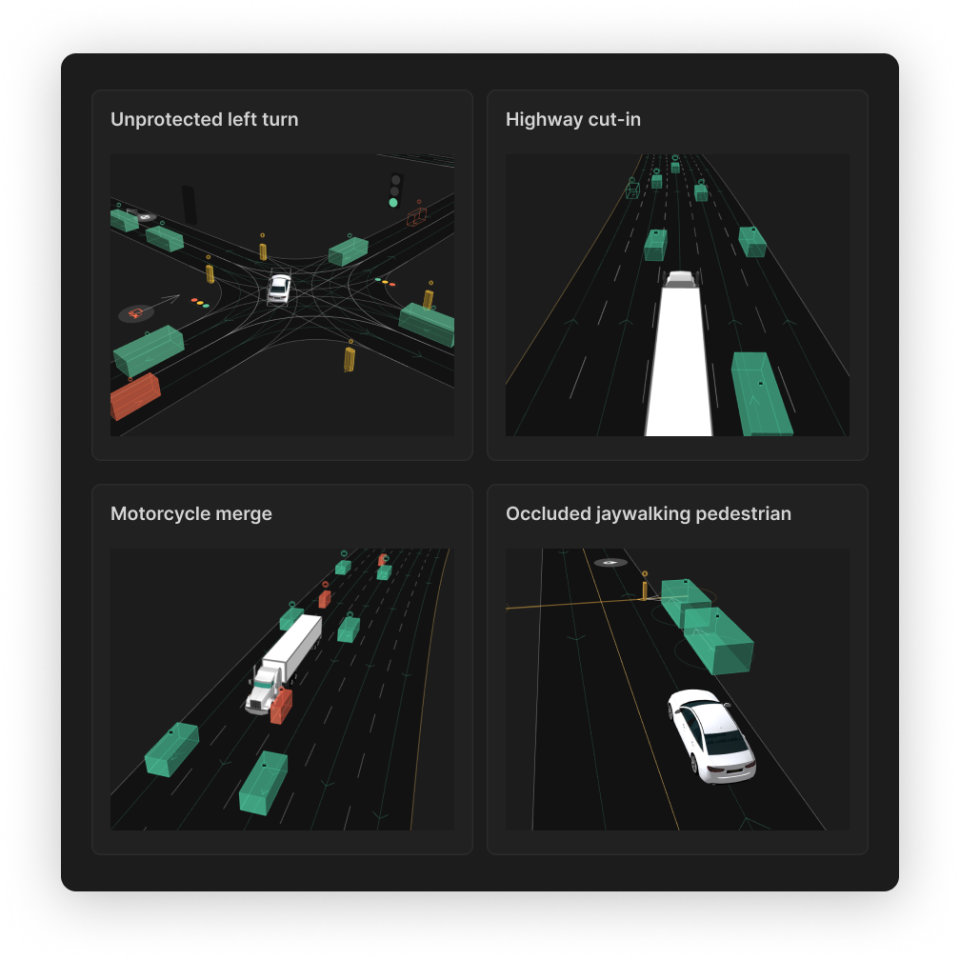 Unprotected left turn

Highway cut-in

Motorcycle merge

Occluded jaywalking pedestrian