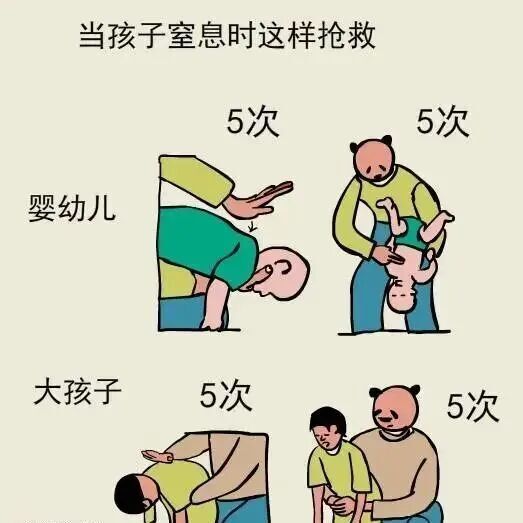 当孩子窒息时这样抢救

5次

5次

婴幼儿

大孩子

5次

5次