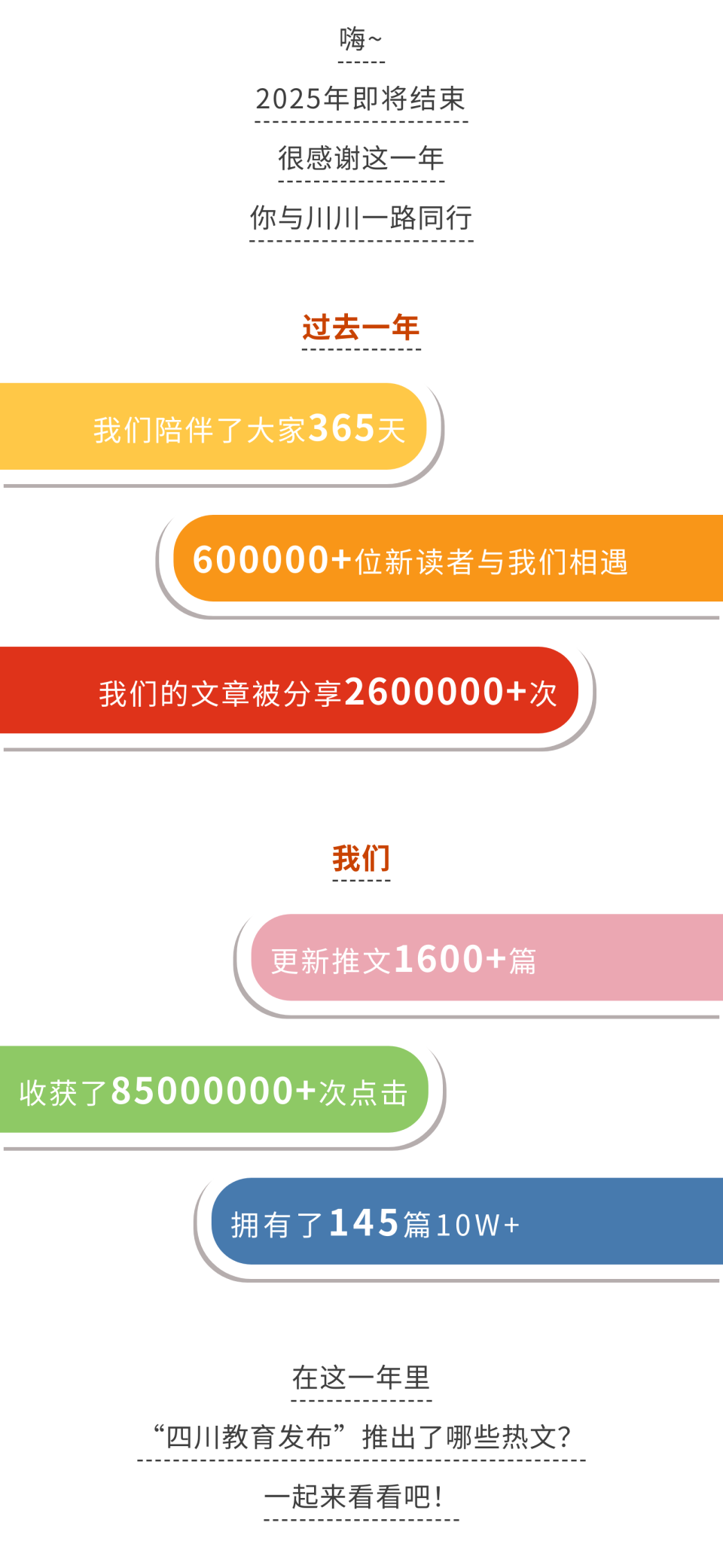 嗨~

2025年即将结束

很感谢这一年

你与川川一路同行

过去一年

我们陪伴了大家365天

600000+位新读者与我们相遇

我们的文章被分享2600000+次

我们

更新推文1600+篇

收获了85000000+次点击

拥有了145篇10W+

在这一年里

“四川教育发布”推出了哪些热文?

一起来看看吧!