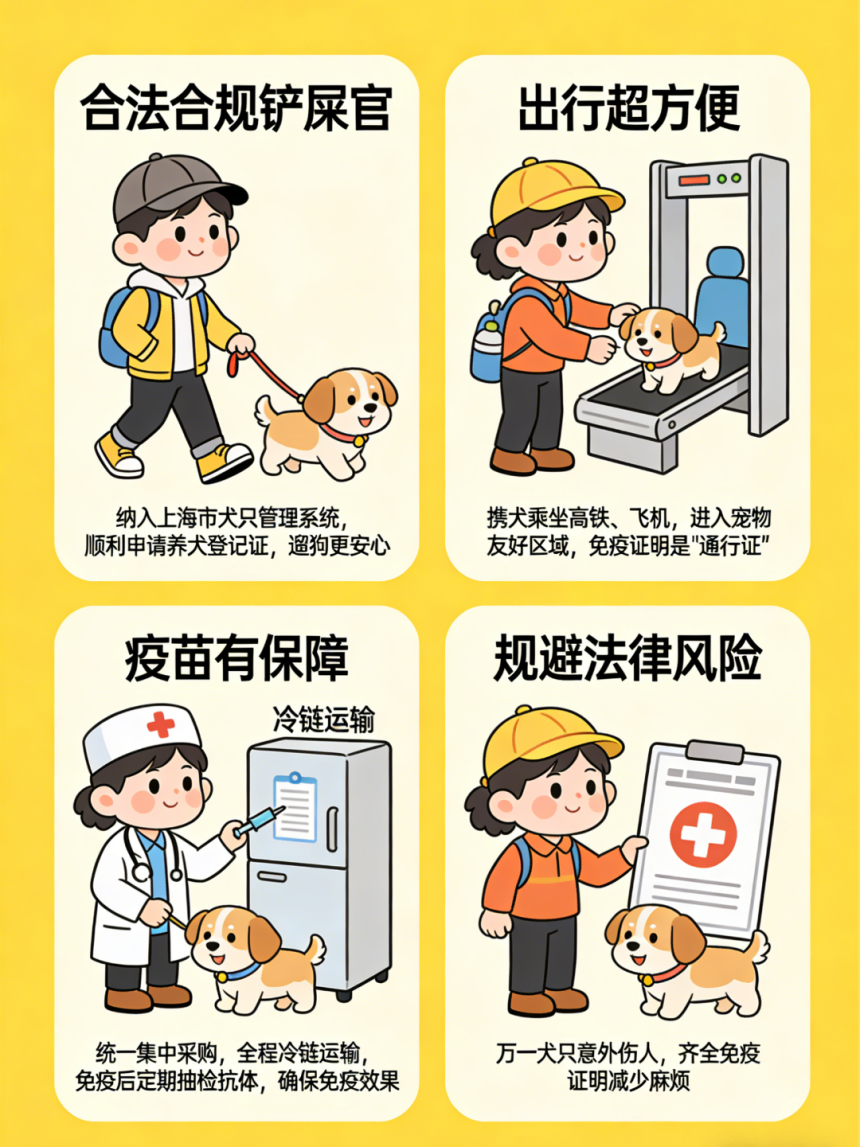 合法合规铲屎官

纳入上海市犬只管理系统，顺利申请养犬登记证，遛狗更安心

出行超方便

携犬乘坐高铁、飞机，进入宠物友好区域，免疫证明是"通行证"

疫苗有保障

冷链运输

统一集中采购，全程冷链运输，免疫后定期抽检抗体，确保免疫效果

规避法律风险

万一犬只意外伤人，齐全免疫证明减少麻烦