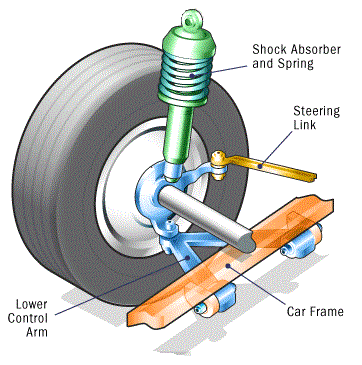 Shock Absorber and Spring

Steering Link

Lower Control Arm

Car Frame