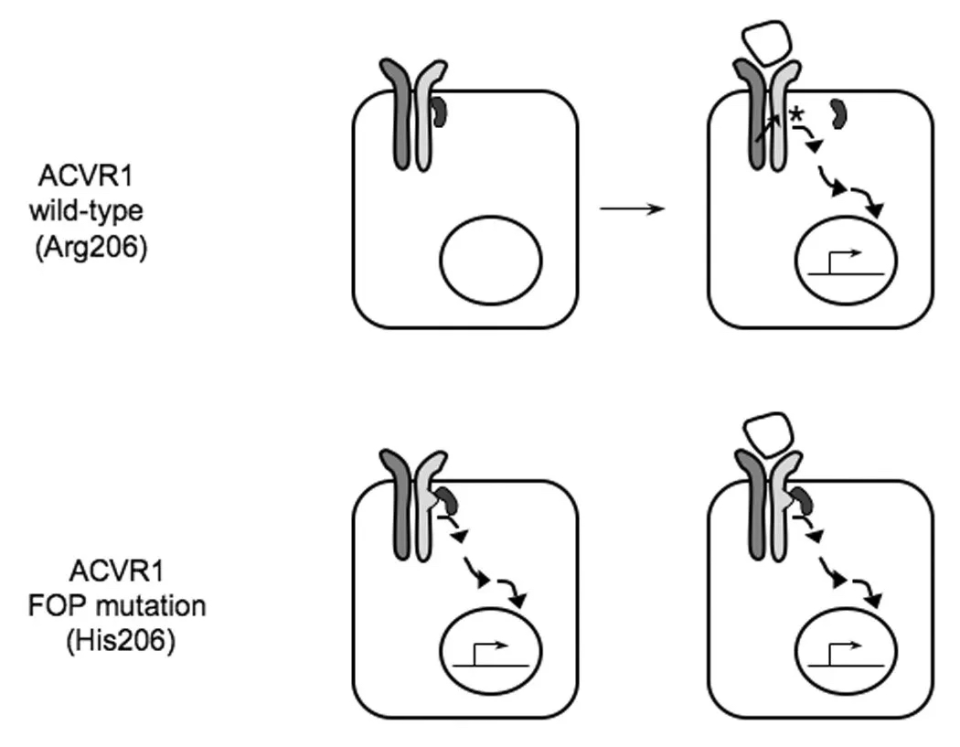 ACVR1
wild-type
(Arg206)

*

ACVR1
FOP mutation
(His206)