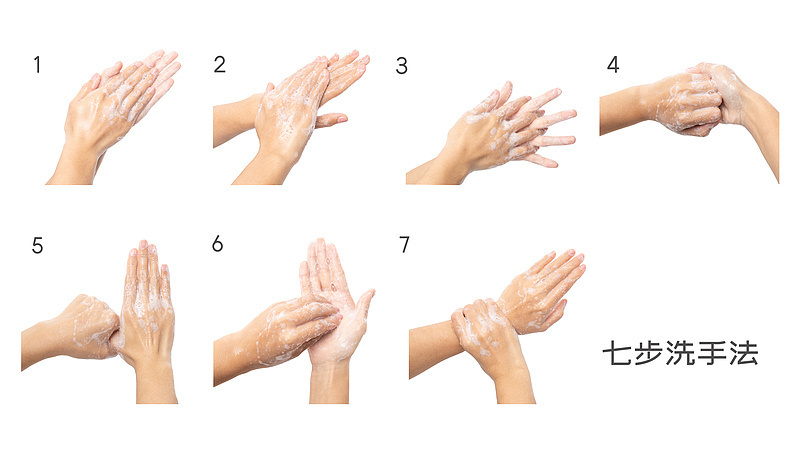 1

2

3

4

5

6

7

七步洗手法