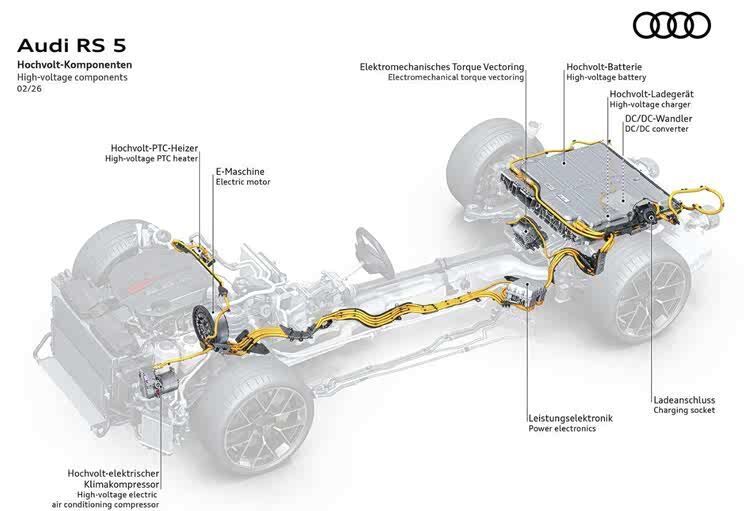 Audi RS 5
Hochvolt-Komponenten
High-voltage components
02/26

Elektromechanisches Torque Vectoring
Electromechanical torque vectoring

Hochvolt-Batterie
High-voltage battery

Hochvolt-Ladegerät
High-voltage charger

DC/DC-Wandler
DC/DC converter

Hochvolt-PTC-Heizer
High-voltage PTC heater

E-Maschine
Electric motor

Ladeanschluss
Charging socket

Leistungselektronik
Power electronics

Hochvolt-elektrischer Klimakompressor
High-voltage electric air conditioning compressor