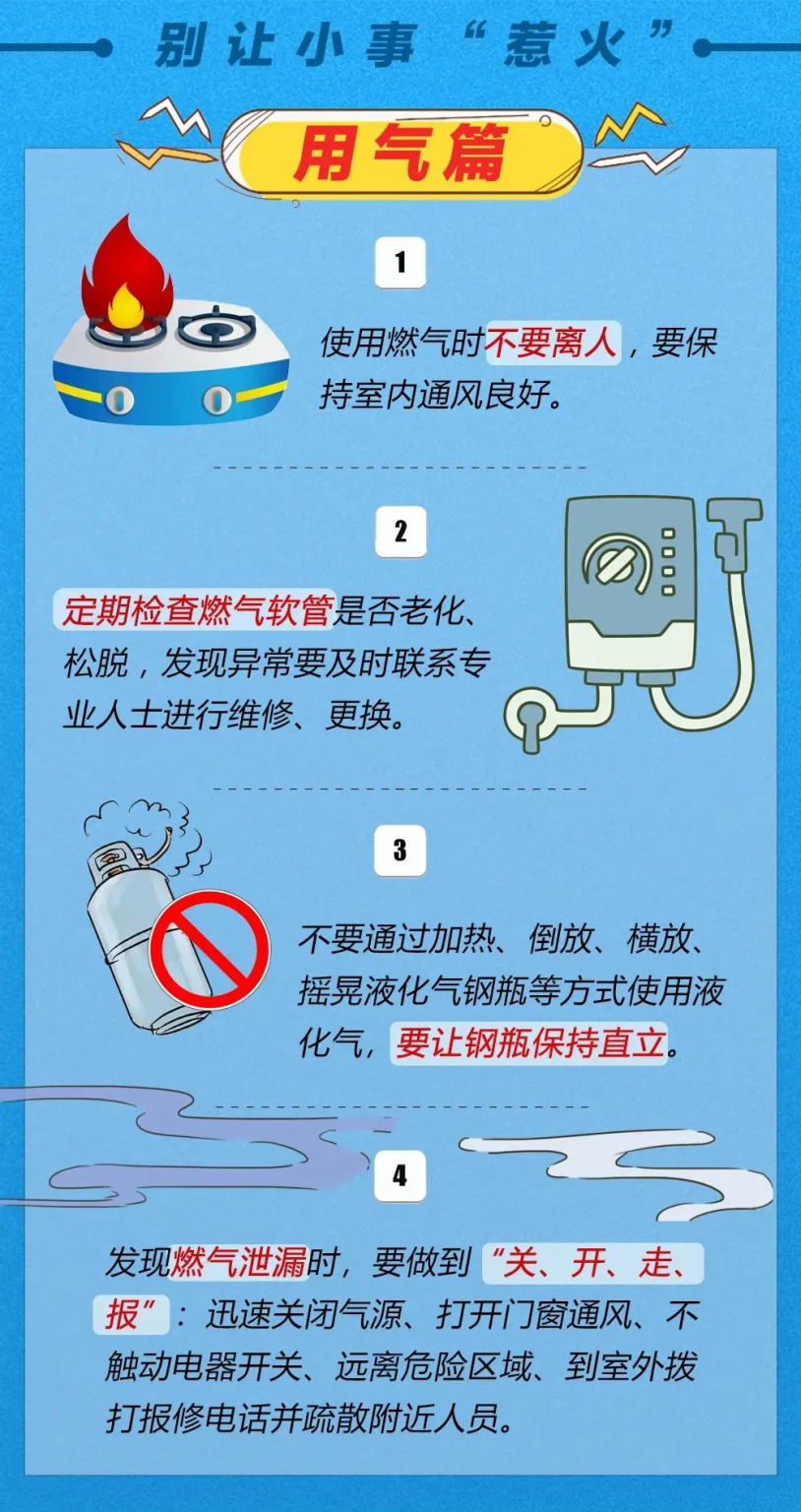 别让小事“惹火”

用气篇

1

使用燃气时不要离人，要保持室内通风良好。

2

定期检查燃气软管是否老化、松脱，发现异常要及时联系专业人士进行维修、更换。

3

不要通过加热、倒放、横放、摇晃液化气钢瓶等方式使用液化气，要让钢瓶保持直立。

4

发现燃气泄漏时，要做到“关、开、走、报”：迅速关闭气源、打开门窗通风、不触动电器开关、远离危险区域、到室外拨打报修电话并疏散附近人员。