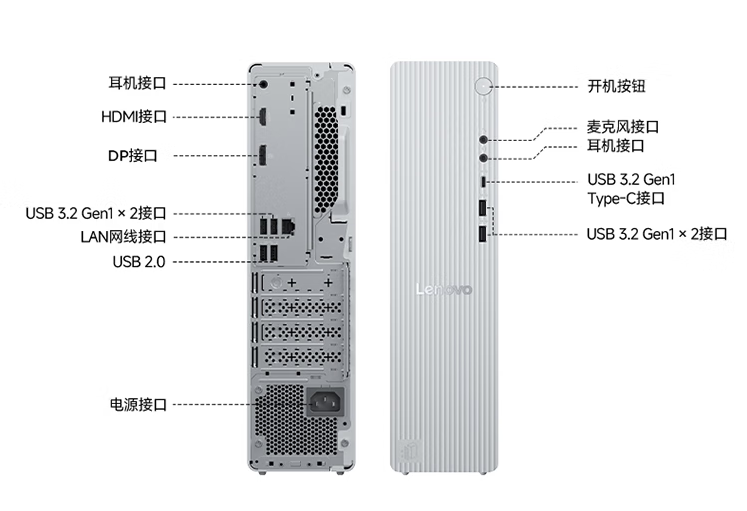 耳机接口

HDMI接口

DP接口

USB 3.2 Gen1 × 2接口

LAN网线接口

USB 2.0

电源接口

Lenovo

开机按钮

麦克风接口

耳机接口

USB 3.2 Gen1 Type-C接口

USB 3.2 Gen1 × 2接口