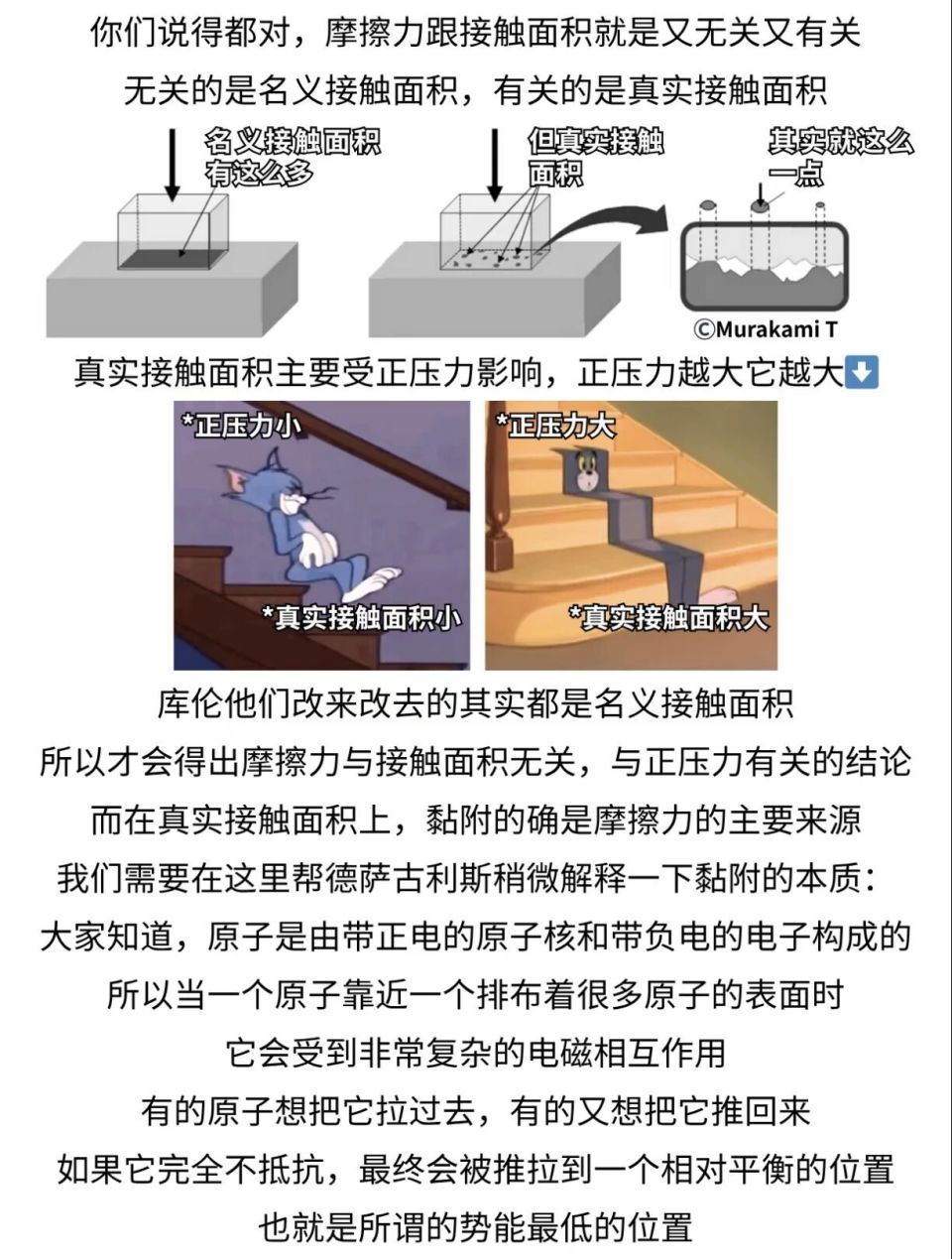 你们说得都对，摩擦力跟接触面积就是又无关又有关

无关的是名义接触面积，有关的是真实接触面积

名义接触面积有这么多

但真实接触面积

其实就这么一点

©Murakami T

真实接触面积主要受正压力影响，正压力越大它越大⬇️

*正压力小

*真实接触面积小

*正压力大

*真实接触面积大

库伦他们改来改去的其实都是名义接触面积

所以才会得出摩擦力与接触面积无关，与正压力有关的结论

而在真实接触面积上，黏附的确是摩擦力的主要来源

我们需要在这里帮德萨古利斯稍微解释一下黏附的本质：

大家知道，原子是由带正电的原子核和带负电的电子构成的

所以当一个原子靠近一个排布着很多原子的表面时

它会受到非常复杂的电磁相互作用

有的原子想把它拉过去，有的又想把它推回来

如果它完全不抵抗，最终会被推拉到一个相对平衡的位置

也就是所谓的势能最低的位置