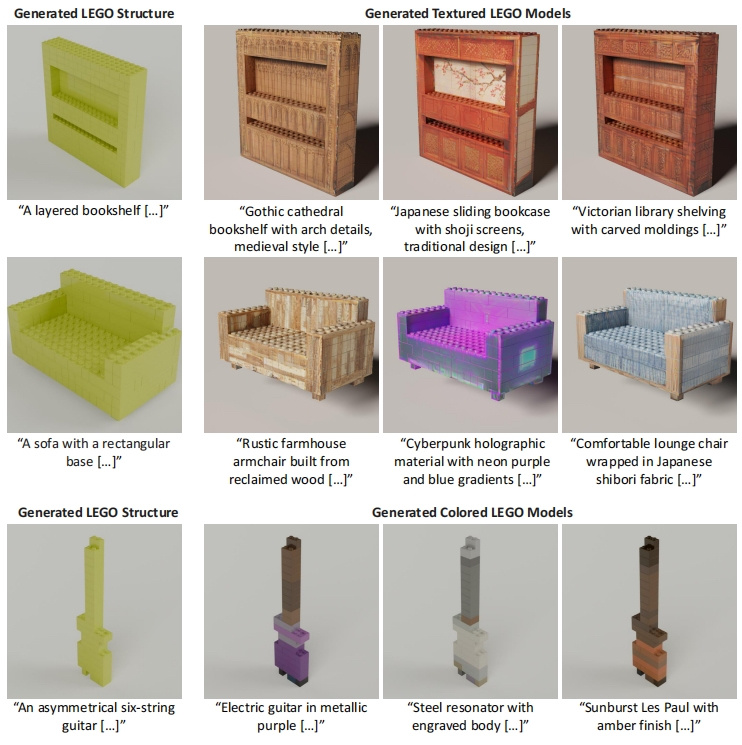 Generated LEGO Structure

Generated Textured LEGO Models

“A layered bookshelf […]”

“Gothic cathedral bookshelf with arch details, medieval style […]”

“Japanese sliding bookcase with shoji screens, traditional design […]”

“Victorian library shelving with carved moldings […]”

“A sofa with a rectangular base […]”

“Rustic farmhouse armchair built from reclaimed wood […]”

“Cyberpunk holographic material with neon purple and blue gradients […]”

“Comfortable lounge chair wrapped in Japanese shibori fabric […]”

Generated LEGO Structure

Generated Colored LEGO Models

“An asymmetrical six-string guitar […]”

“Electric guitar in metallic purple […]”

“Steel resonator with engraved body […]”

“Sunburst Les Paul with amber finish […]”