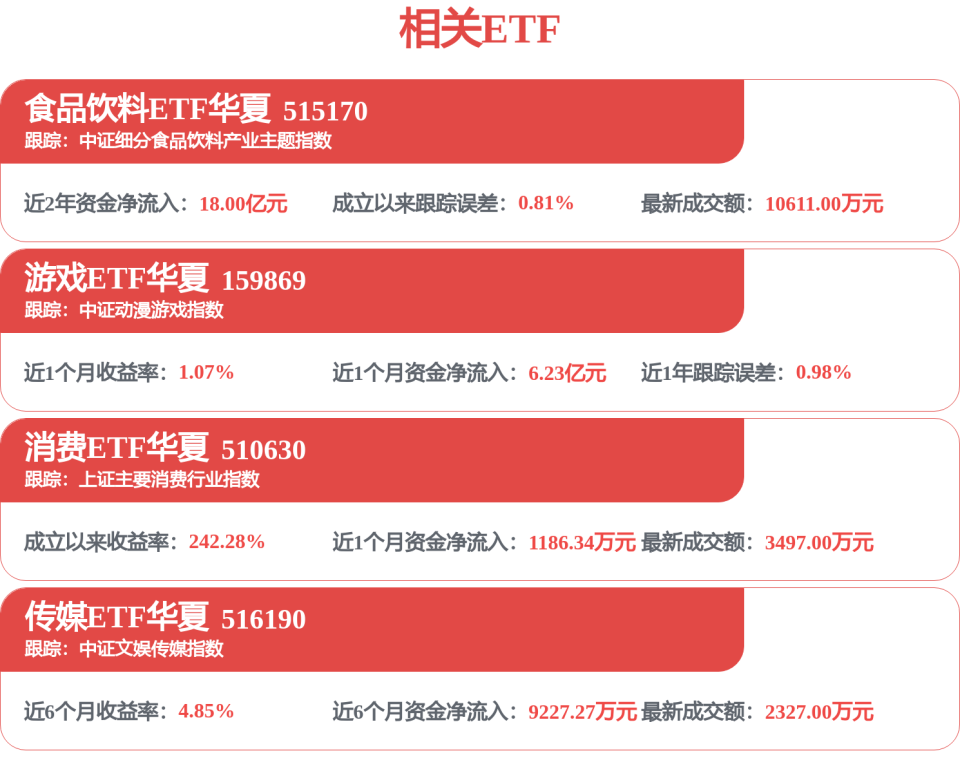 相关ETF

食品饮料ETF华夏 515170
跟踪：中证细分食品饮料产业主题指数

近2年资金净流入：18.00亿元 成立以来跟踪误差：0.81% 最新成交额：10611.00万元

游戏ETF华夏 159869
跟踪：中证动漫游戏指数

近1个月收益率：1.07% 近1个月资金净流入：6.23亿元 近1年跟踪误差：0.98%

消费ETF华夏 510630
跟踪：上证主要消费行业指数

成立以来收益率：242.28% 近1个月资金净流入：1186.34万元 最新成交额：3497.00万元

传媒ETF华夏 516190
跟踪：中证文娱传媒指数

近6个月收益率：4.85% 近6个月资金净流入：9227.27万元 最新成交额：2327.00万元