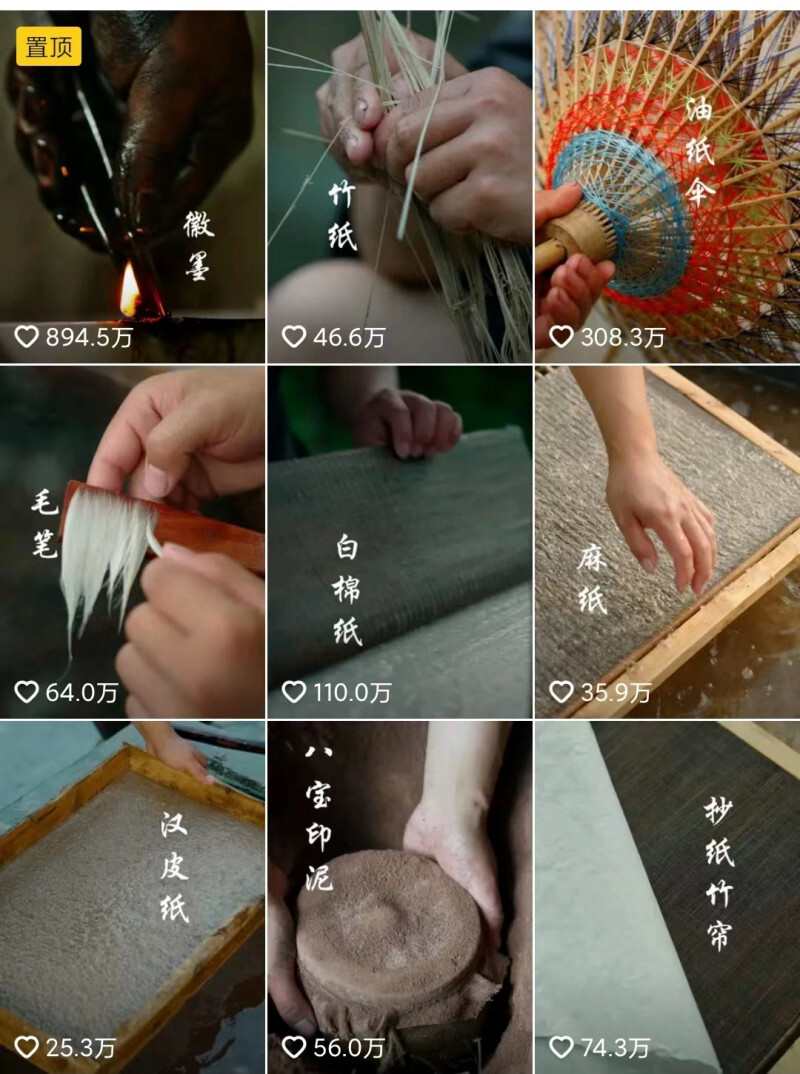 置顶

徽墨

894.5万

竹纸

46.6万

油纸伞

308.3万

毛笔

64.0万

白棉纸

110.0万

麻纸

35.9万

汉皮纸

25.3万

八宝印泥

56.0万

抄纸竹帘

74.3万