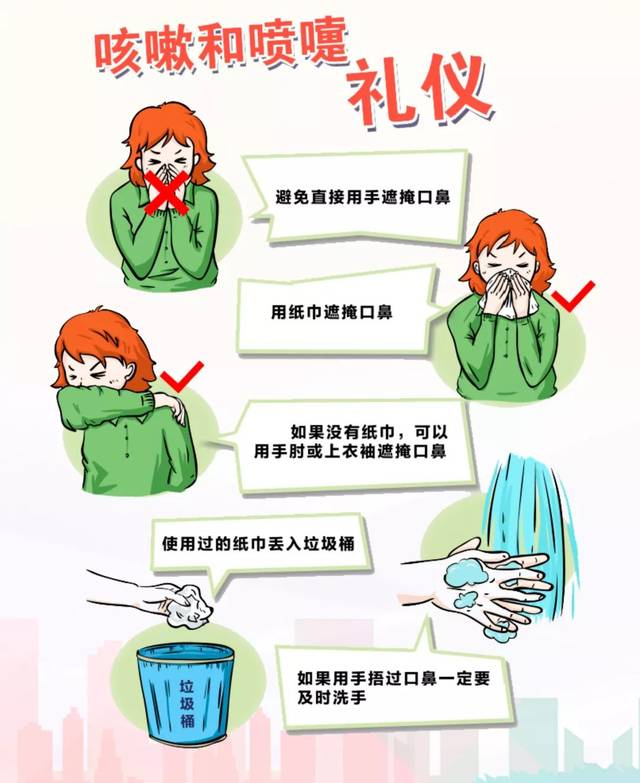 咳嗽和喷嚏礼仪

避免直接用手遮掩口鼻

用纸巾遮掩口鼻

如果没有纸巾，可以用手肘或上衣袖遮掩口鼻

使用过的纸巾丢入垃圾桶

垃圾桶

如果用手捂过口鼻一定要及时洗手