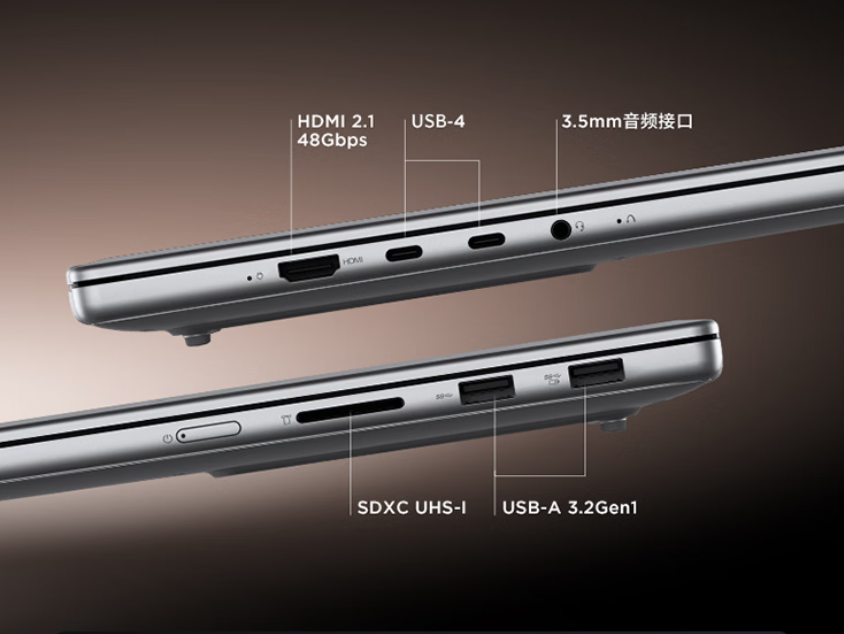 HDMI 2.1
48Gbps

USB-4

3.5mm音频接口

HDMI

SDXC UHS-I

USB-A 3.2Gen1