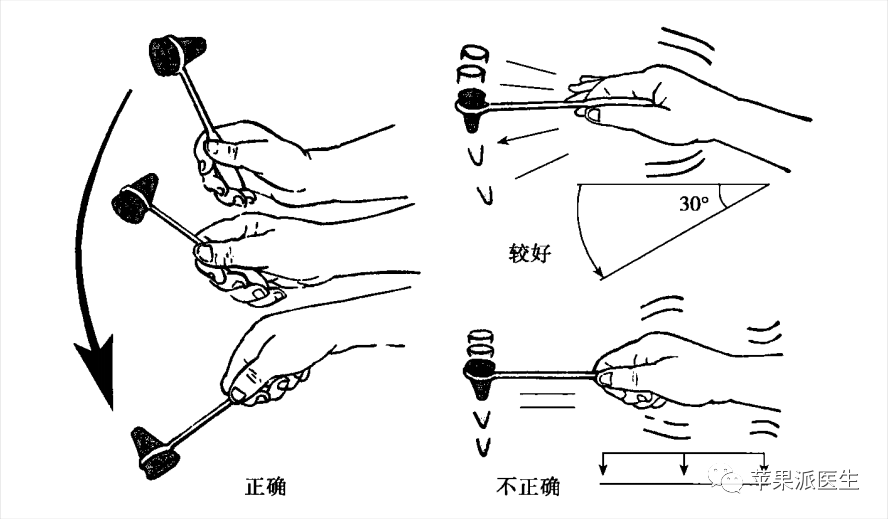 30°

较好

正确

不正确

苹果派医生