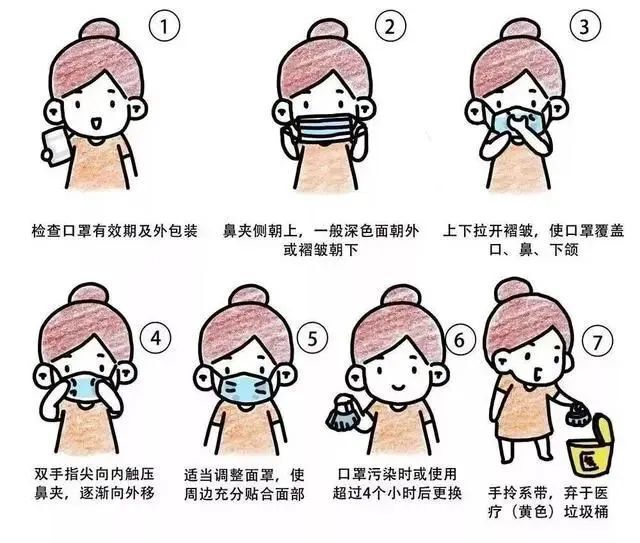 ①
检查口罩有效期及外包装

②
鼻夹侧朝上，一般深色面朝外或褶皱朝下

③
上下拉开褶皱，使口罩覆盖口、鼻、下颌

④
双手指尖向内触压鼻夹，逐渐向外移

⑤
适当调整面罩，使周边充分贴合面部

⑥
口罩污染时或使用超过4个小时后更换

⑦
医
手拎系带，弃于医疗（黄色）垃圾桶