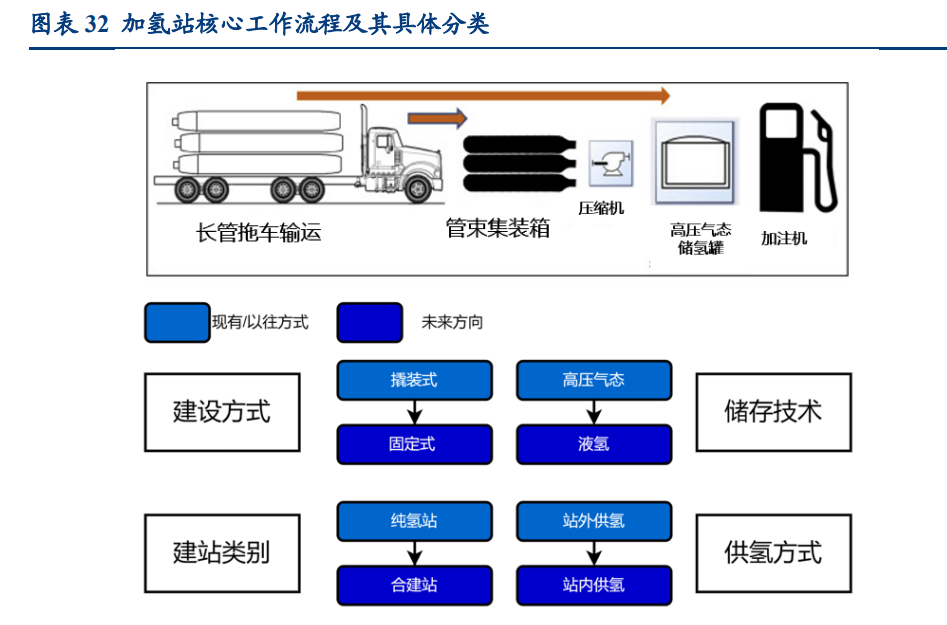 图表 32 加氢站核心工作流程及其具体分类

长管拖车输运

管束集装箱

压缩机

高压气态储氢罐

加注机

现有/以往方式

未来方向

建设方式

撬装式

固定式

高压气态

液氢

储存技术

建站类别

纯氢站

合建站

站外供氢

站内供氢

供氢方式