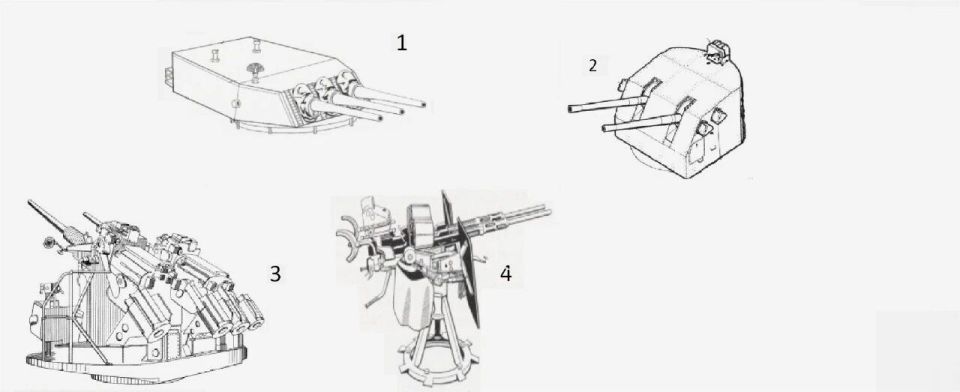 1

2

3

4