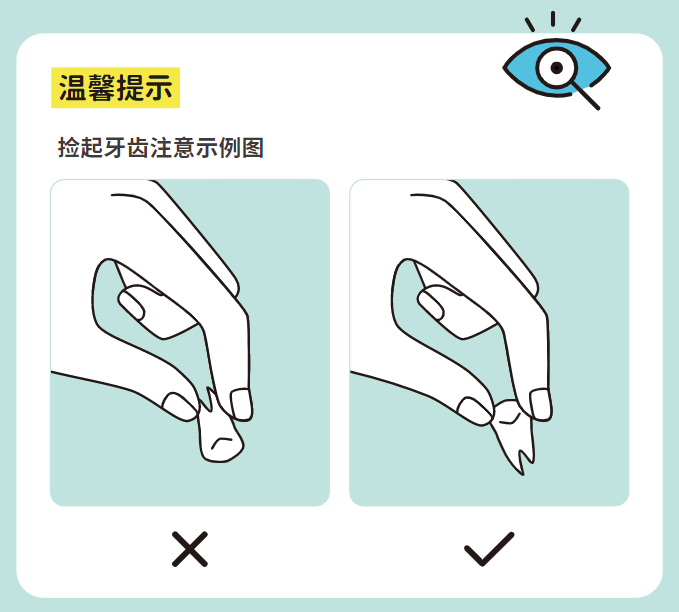 温馨提示

捡起牙齿注意示例图

×

✓