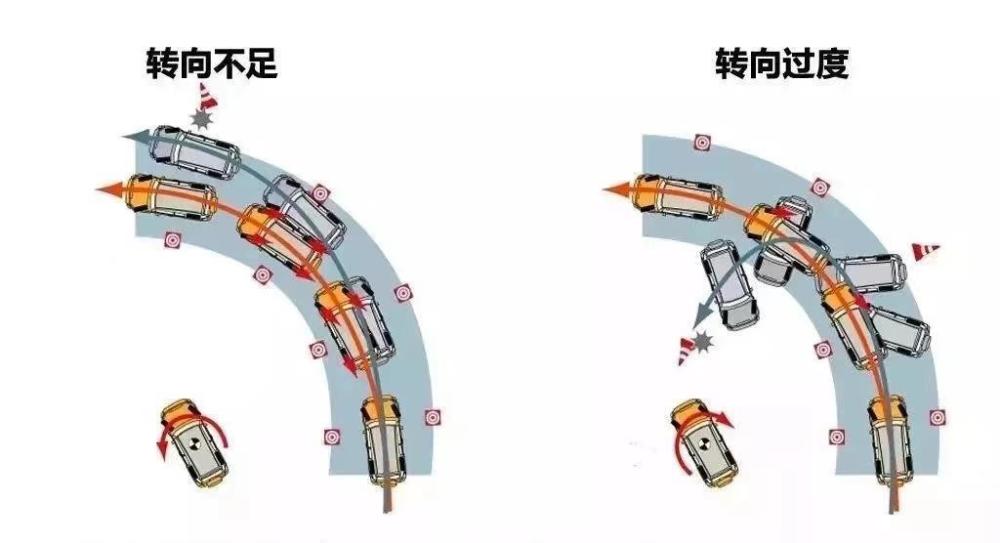 转向不足

转向过度