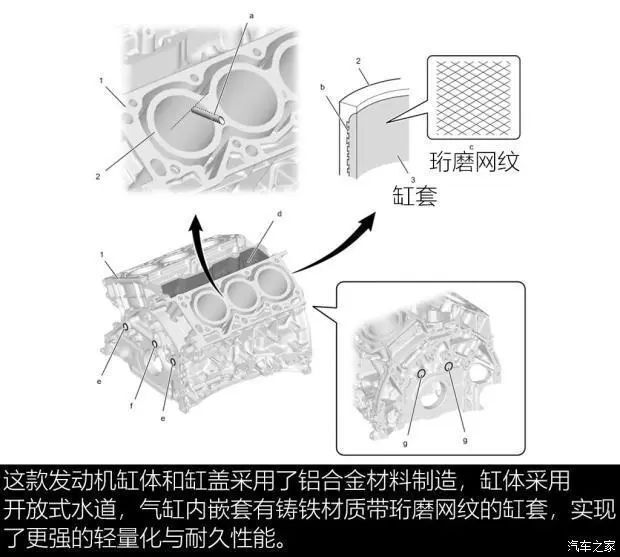 a
1
2
2
b
c
珩磨网纹
3
缸套
d
1
e
f
e
g
g

这款发动机缸体和缸盖采用了铝合金材料制造，缸体采用开放式水道，气缸内嵌套有铸铁材质带珩磨网纹的缸套，实现了更强的轻量化与耐久性能。

汽车之家