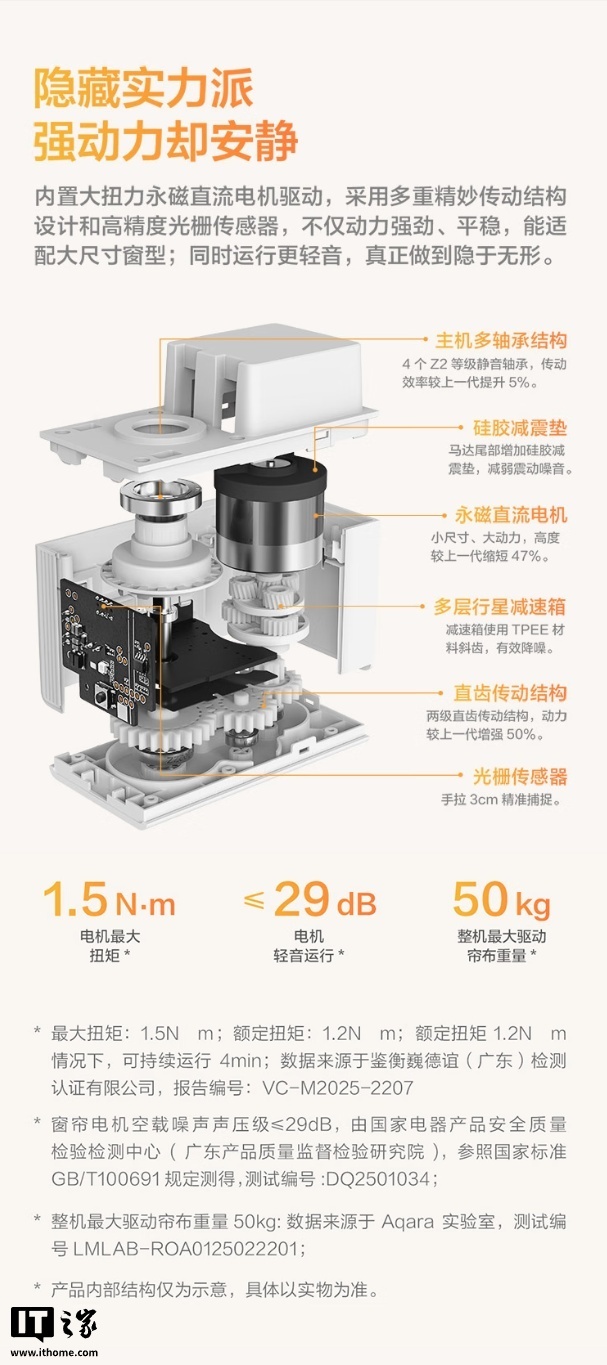 隐藏实力派
强动力却安静

内置大扭力永磁直流电机驱动，采用多重精妙传动结构设计和高精度光栅传感器，不仅动力强劲、平稳，能适配大尺寸窗型；同时运行更轻音，真正做到隐于无形。

主机多轴承结构
4 个 Z2 等级静音轴承，传动效率较上一代提升 5%。

硅胶减震垫
马达尾部增加硅胶减震垫，减弱震动噪音。

永磁直流电机
小尺寸、大动力，高度较上一代缩短 47%。

多层行星减速箱
减速箱使用 TPEE 材料斜齿，有效降噪。

直齿传动结构
两级直齿传动结构，动力较上一代增强 50%。

光栅传感器
手拉 3cm 精准捕捉。

1.5 N·m
电机最大扭矩 *

≤ 29 dB
电机轻音运行 *

50 kg
整机最大驱动帘布重量 *

* 最大扭矩：1.5N m；额定扭矩：1.2N m；额定扭矩 1.2N m 情况下，可持续运行 4min；数据来源于鉴衡巍德谊（广东）检测认证有限公司，报告编号：VC-M2025-2207

* 窗帘电机空载噪声声压级≤29dB，由国家电器产品安全质量检验检测中心（广东产品质量监督检验研究院），参照国家标准 GB/T100691 规定测得，测试编号 :DQ2501034；

* 整机最大驱动帘布重量 50kg: 数据来源于 Aqara 实验室，测试编号 LMLAB-ROA0125022201；

* 产品内部结构仅为示意，具体以实物为准。

IT之家
www.ithome.com