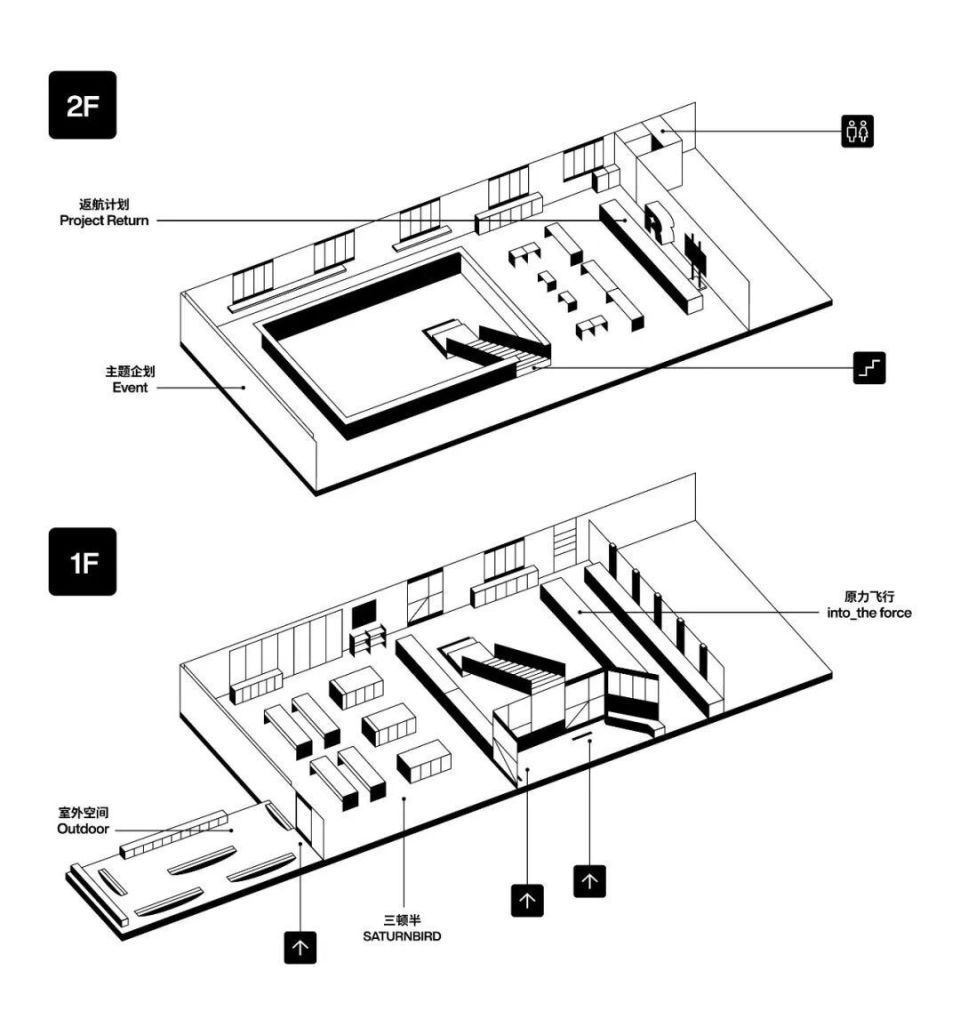 2F

返航计划
Project Return

主题企划
Event

1F

原力飞行
into_the force

室外空间
Outdoor

三顿半
SATURNBIRD