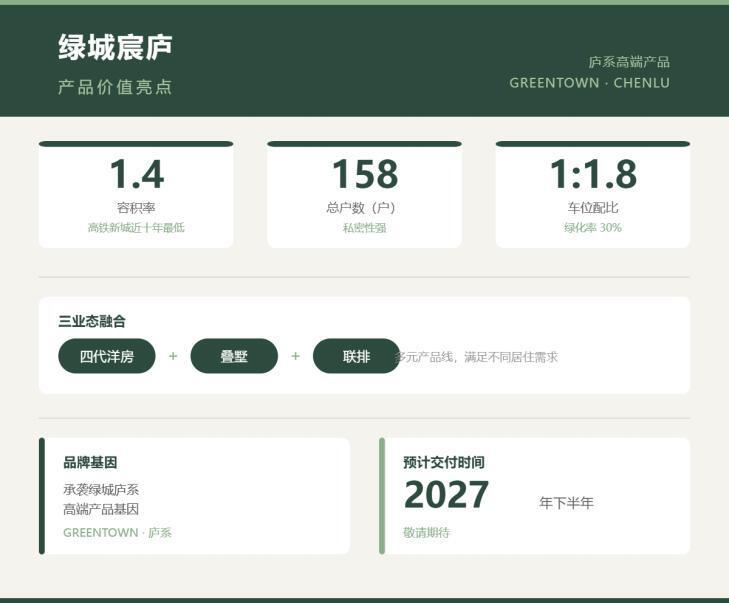 绿城宸庐
产品价值亮点

庐系高端产品
GREENTOWN · CHENLU

1.4
容积率
高铁新城近十年最低

158
总户数（户）
私密性强

1:1.8
车位配比
绿化率 30%

三业态融合
四代洋房 + 叠墅 + 联排 多元产品线，满足不同居住需求

品牌基因
承袭绿城庐系
高端产品基因
GREENTOWN · 庐系

预计交付时间
2027 年下半年
敬请期待