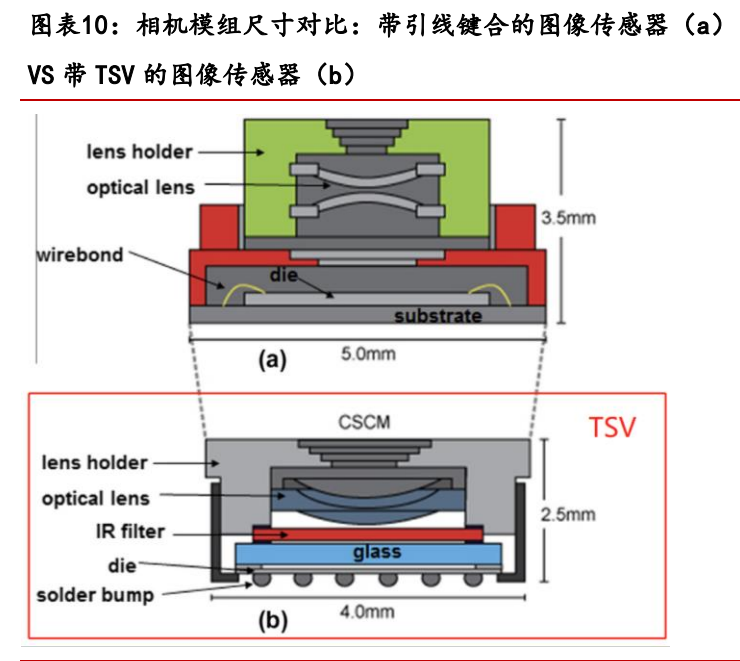 图表10：相机模组尺寸对比：带引线键合的图像传感器（a）VS 带 TSV 的图像传感器（b）

lens holder
optical lens
wirebond
die
substrate
3.5mm
(a)
5.0mm

CSCM
TSV
lens holder
optical lens
IR filter
glass
die
solder bump
2.5mm
(b)
4.0mm