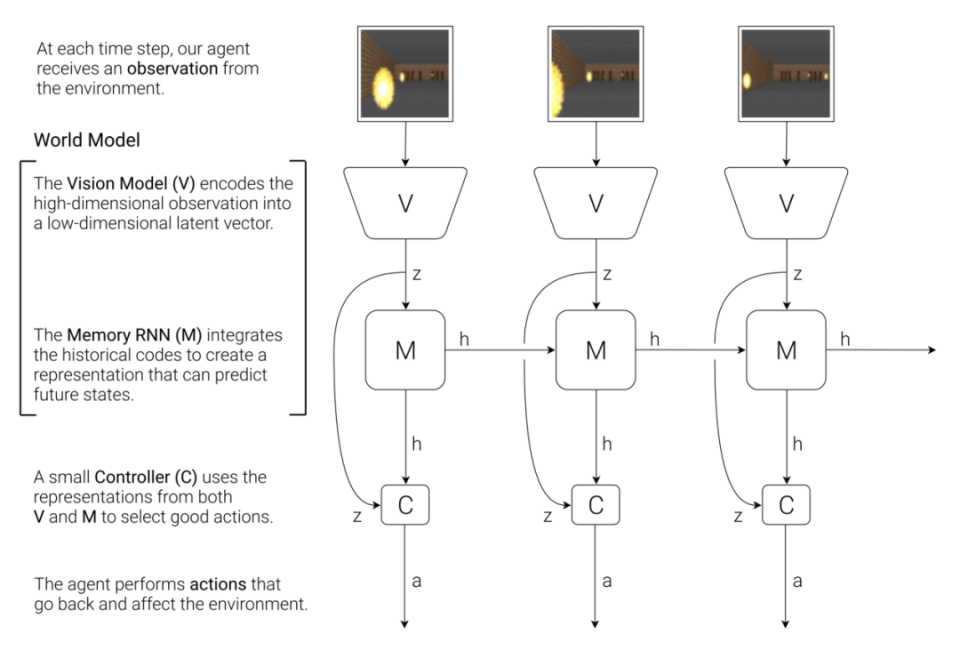 At each time step, our agent receives an observation from the environment.

World Model

The Vision Model (V) encodes the high-dimensional observation into a low-dimensional latent vector.

The Memory RNN (M) integrates the historical codes to create a representation that can predict future states.

A small Controller (C) uses the representations from both V and M to select good actions.

The agent performs actions that go back and affect the environment.

V
z
M
h
h
z
C
a

V
z
M
h
h
z
C
a

V
z
M
h
h
z
C
a