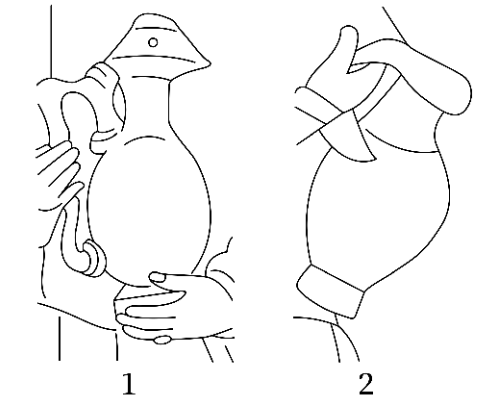 1

2