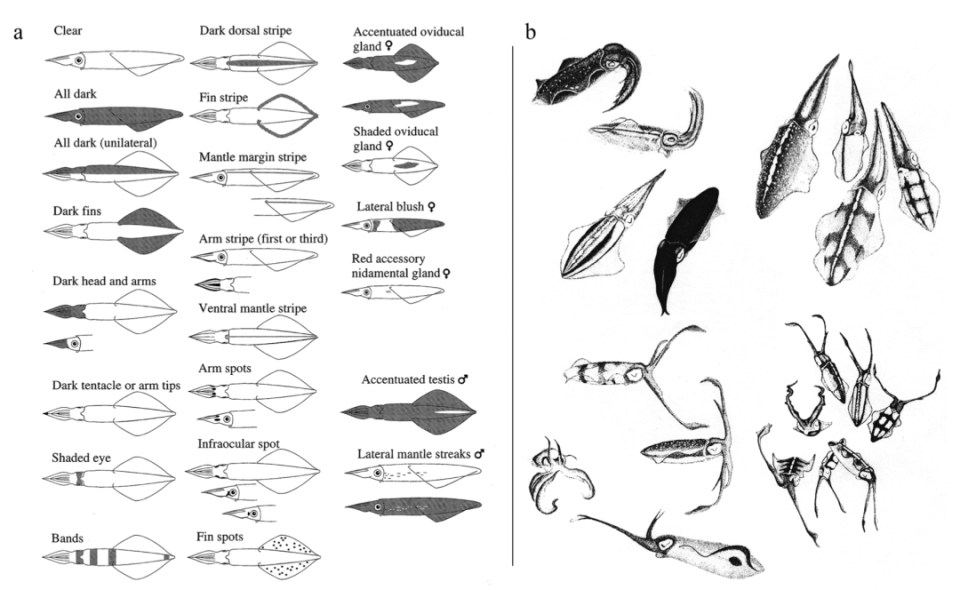 a

Clear

All dark

All dark (unilateral)

Dark fins

Dark head and arms

Dark tentacle or arm tips

Shaded eye

Bands

Dark dorsal stripe

Fin stripe

Mantle margin stripe

Arm stripe (first or third)

Ventral mantle stripe

Arm spots

Infraocular spot

Fin spots

Accentuated oviducal gland ♀

Shaded oviducal gland ♀

Lateral blush ♀

Red accessory nidamental gland ♀

Accentuated testis ♂

Lateral mantle streaks ♂

b