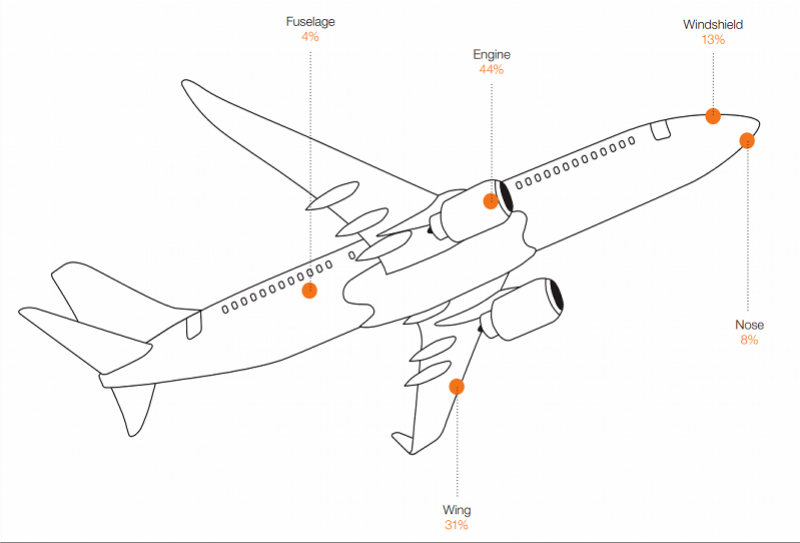 Fuselage
4%

Engine
44%

Windshield
13%

Nose
8%

Wing
31%