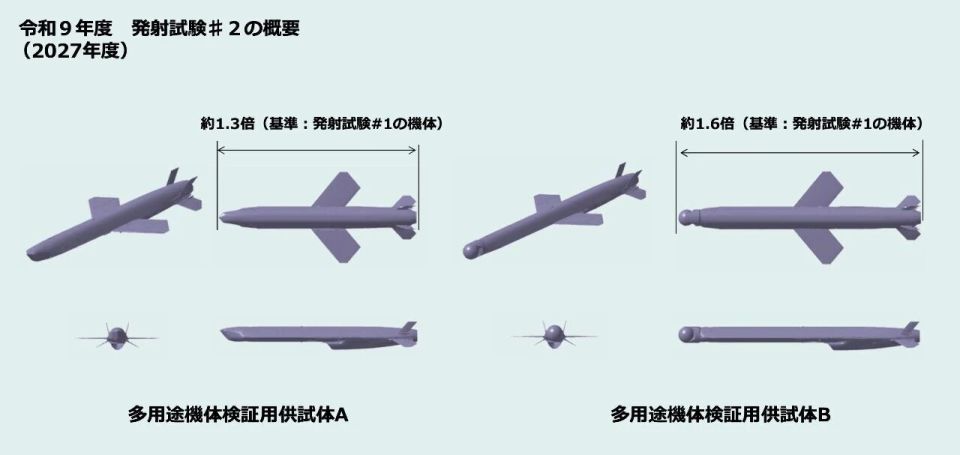 令和９年度　発射試験＃２の概要
（2027年度）

約1.3倍（基準：発射試験#1の機体）

約1.6倍（基準：発射試験#1の機体）

多用途機体検証用供試体A

多用途機体検証用供試体B