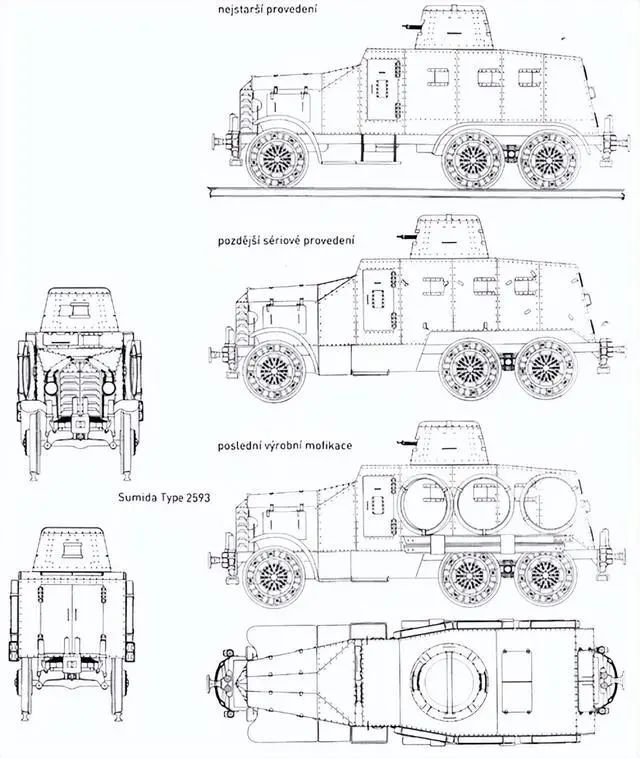 nejstarší provedení

pozdější sériové provedení

poslední výrobní mofikace

Sumida Type 2593