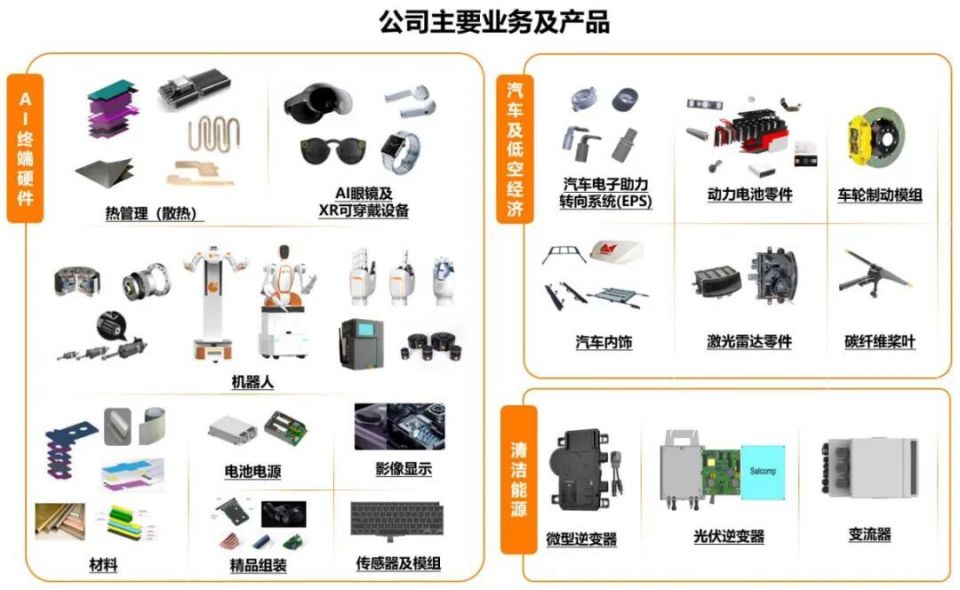 公司主要业务及产品

AI终端硬件

热管理（散热）

AI眼镜及XR可穿戴设备

机器人

材料

电池电源

影像显示

精品组装

传感器及模组

汽车及低空经济

汽车电子助力转向系统(EPS)

动力电池零件

车轮制动模组

汽车内饰

激光雷达零件

碳纤维桨叶

清洁能源

微型逆变器

Salcomp

光伏逆变器

变流器