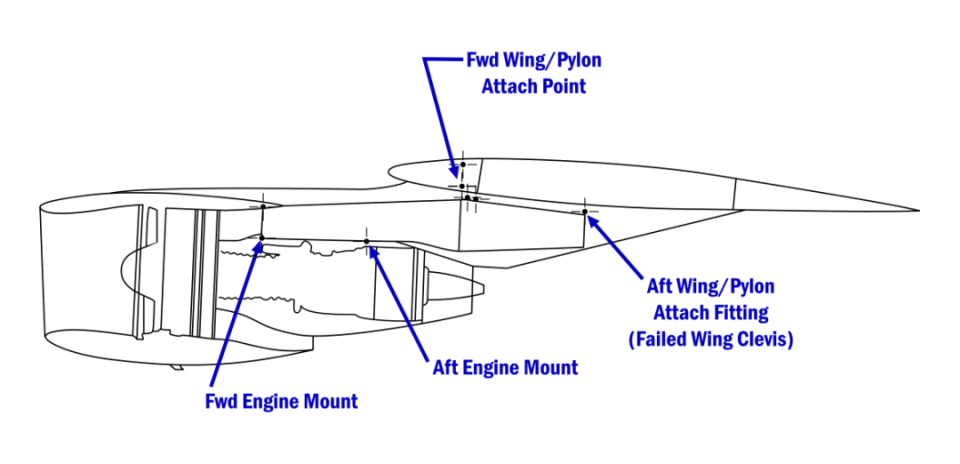 Fwd Wing/Pylon Attach Point

Aft Wing/Pylon Attach Fitting (Failed Wing Clevis)

Aft Engine Mount

Fwd Engine Mount