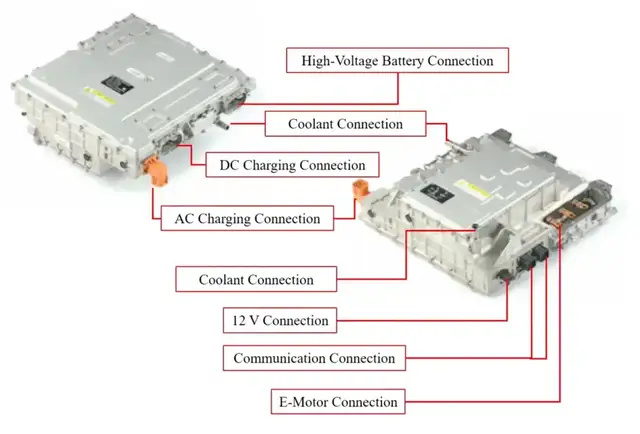 High-Voltage Battery Connection

Coolant Connection

DC Charging Connection

AC Charging Connection

Coolant Connection

12 V Connection

Communication Connection

E-Motor Connection