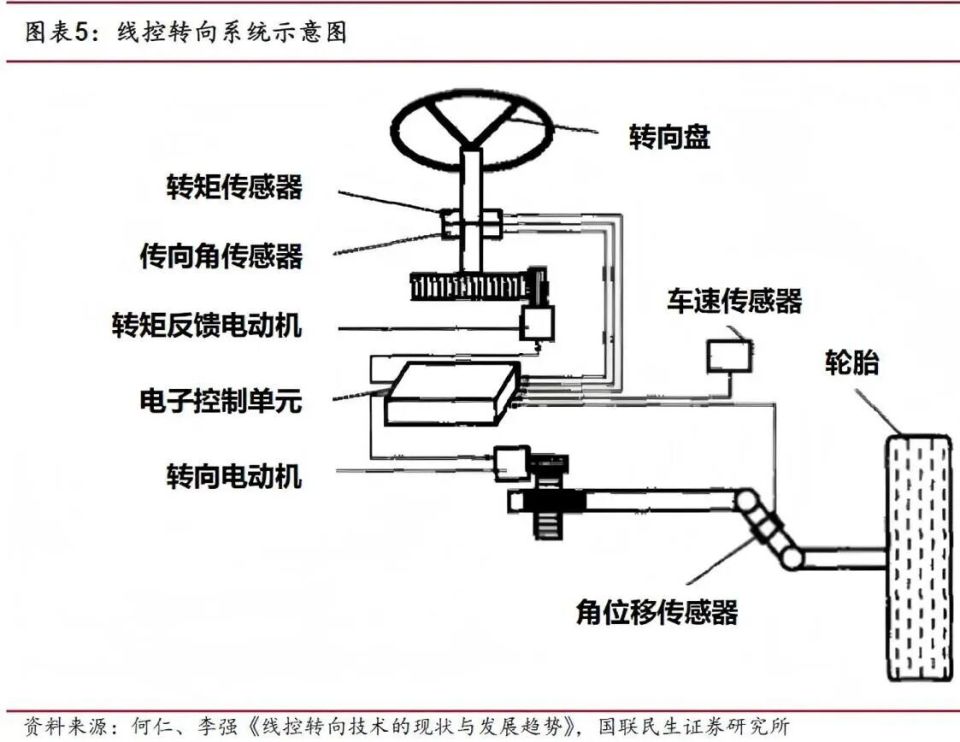 图表5：线控转向系统示意图

转向盘

转矩传感器

传向角传感器

转矩反馈电动机

车速传感器

轮胎

电子控制单元

转向电动机

角位移传感器

资料来源：何仁、李强《线控转向技术的现状与发展趋势》，国联民生证券研究所