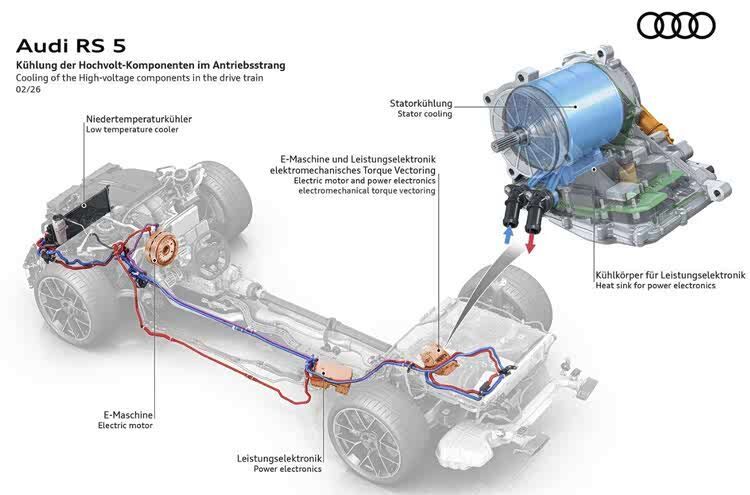 Audi RS 5
Kühlung der Hochvolt-Komponenten im Antriebsstrang
Cooling of the High-voltage components in the drive train
02/26

Niedertemperaturkühler
Low temperature cooler

Statorkühlung
Stator cooling

E-Maschine und Leistungselektronik
elektromechanisches Torque Vectoring
Electric motor and power electronics
electromechanical torque vectoring

Kühlkörper für Leistungselektronik
Heat sink for power electronics

E-Maschine
Electric motor

Leistungselektronik
Power electronics