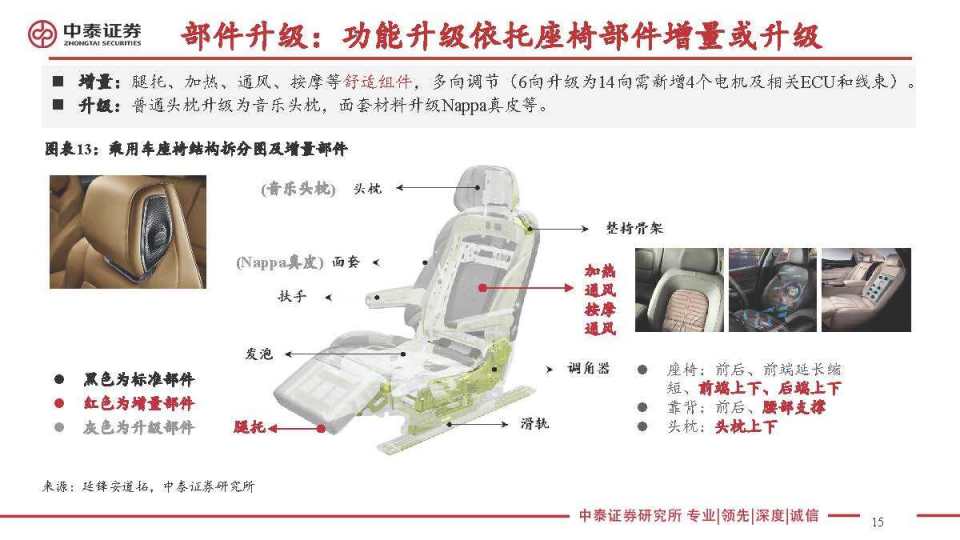 中泰证券
ZHONGTAI SECURITIES

部件升级：功能升级依托座椅部件增量或升级

■ 增量：腿托、加热、通风、按摩等舒适组件，多向调节（6向升级为14向需新增4个电机及相关ECU和线束）。
■ 升级：普通头枕升级为音乐头枕，面套材料升级Nappa真皮等。

图表13：乘用车座椅结构拆分图及增量部件

(音乐头枕) 头枕
整椅骨架
(Nappa真皮) 面套
扶手
加热
通风
按摩
通风
发泡
调角器
腿托
滑轨

● 黑色为标准部件
● 红色为增量部件
● 灰色为升级部件

● 座椅：前后、前端延长缩短、前端上下、后端上下
● 靠背：前后、腰部支撑
● 头枕：头枕上下

来源：延锋安道拓，中泰证券研究所

中泰证券研究所 专业|领先|深度|诚信 15