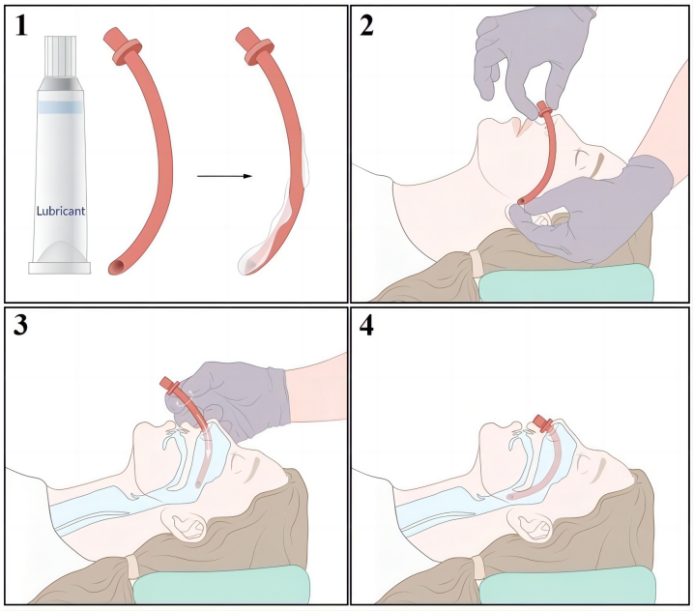 1

Lubricant

2

3

4