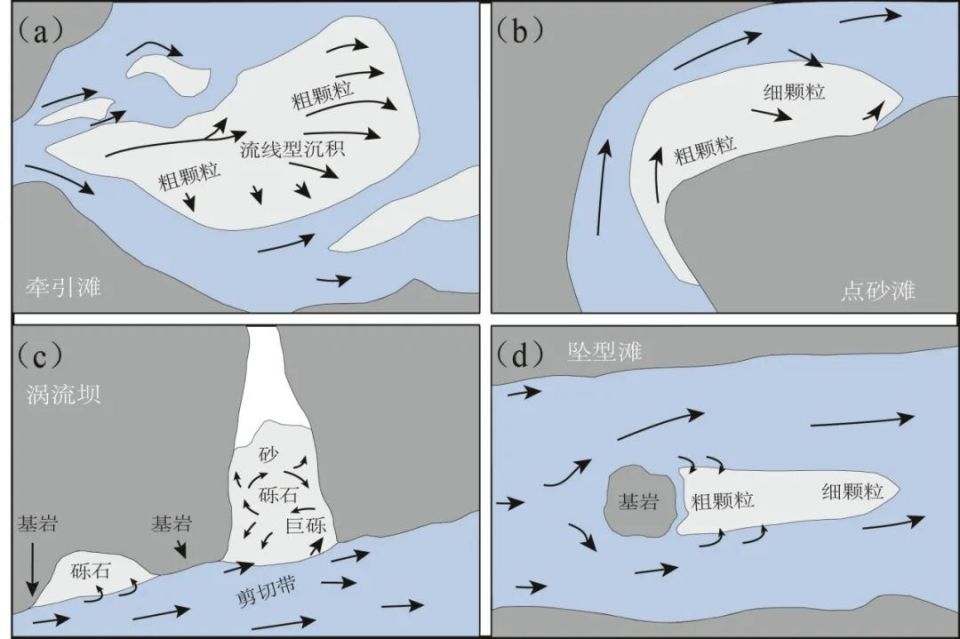 (a)
粗颗粒
流线型沉积
粗颗粒
牵引滩

(b)
细颗粒
粗颗粒
点砂滩

(c)
涡流坝
砂
砾石
巨砾
基岩
基岩
砾石
剪切带

(d)
坠型滩
基岩
粗颗粒
细颗粒