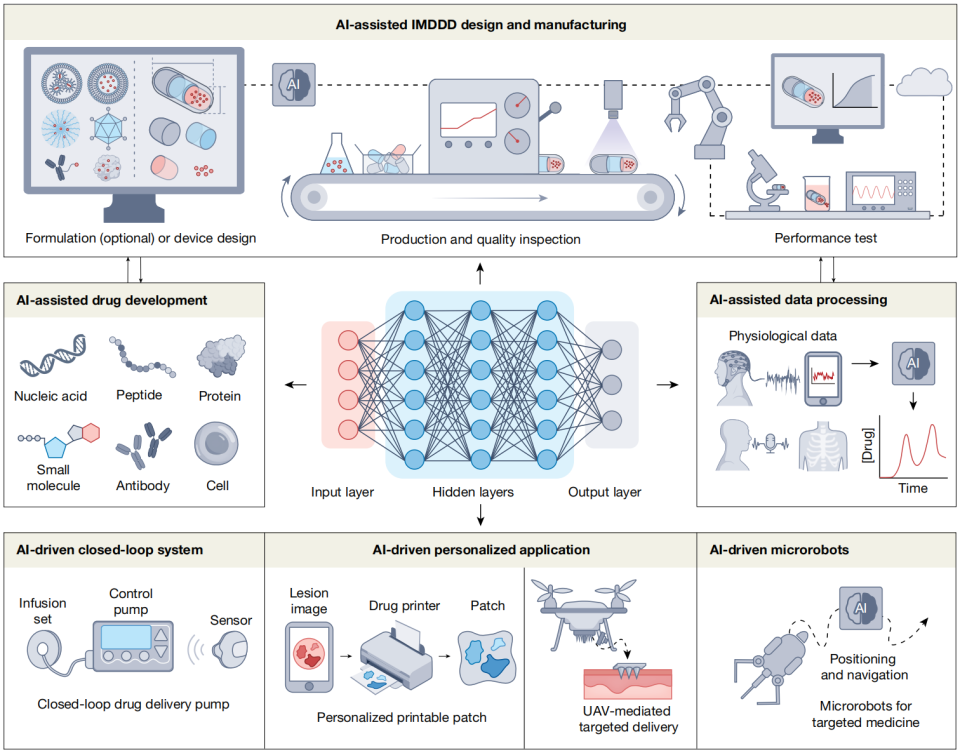 AI-assisted IMDDD design and manufacturing

AI

Formulation (optional) or device design

Production and quality inspection

Performance test

AI-assisted drug development

Nucleic acid

Peptide

Protein

Small molecule

Antibody

Cell

Input layer

Hidden layers

Output layer

AI-assisted data processing

Physiological data

AI

[Drug]

Time

AI-driven closed-loop system

Infusion set

Control pump

Sensor

Closed-loop drug delivery pump

AI-driven personalized application

Lesion image

Drug printer

Patch

Personalized printable patch

UAV-mediated targeted delivery

AI-driven microrobots

AI

Positioning and navigation

Microrobots for targeted medicine