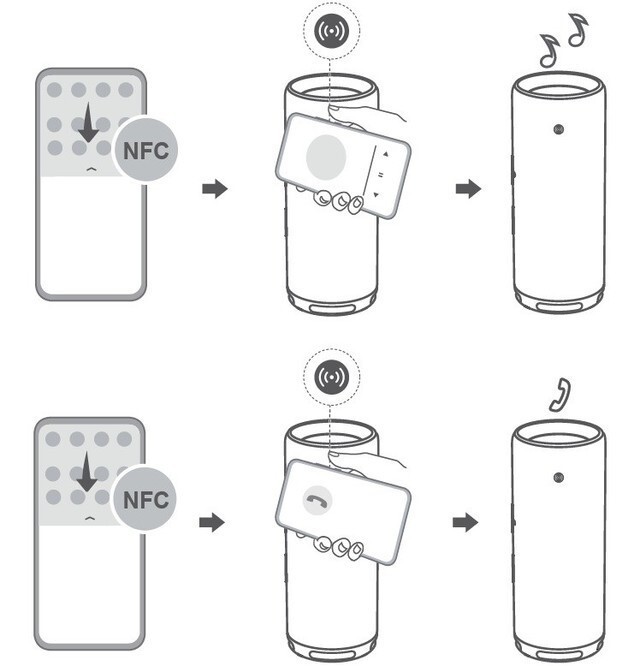 NFC

NFC