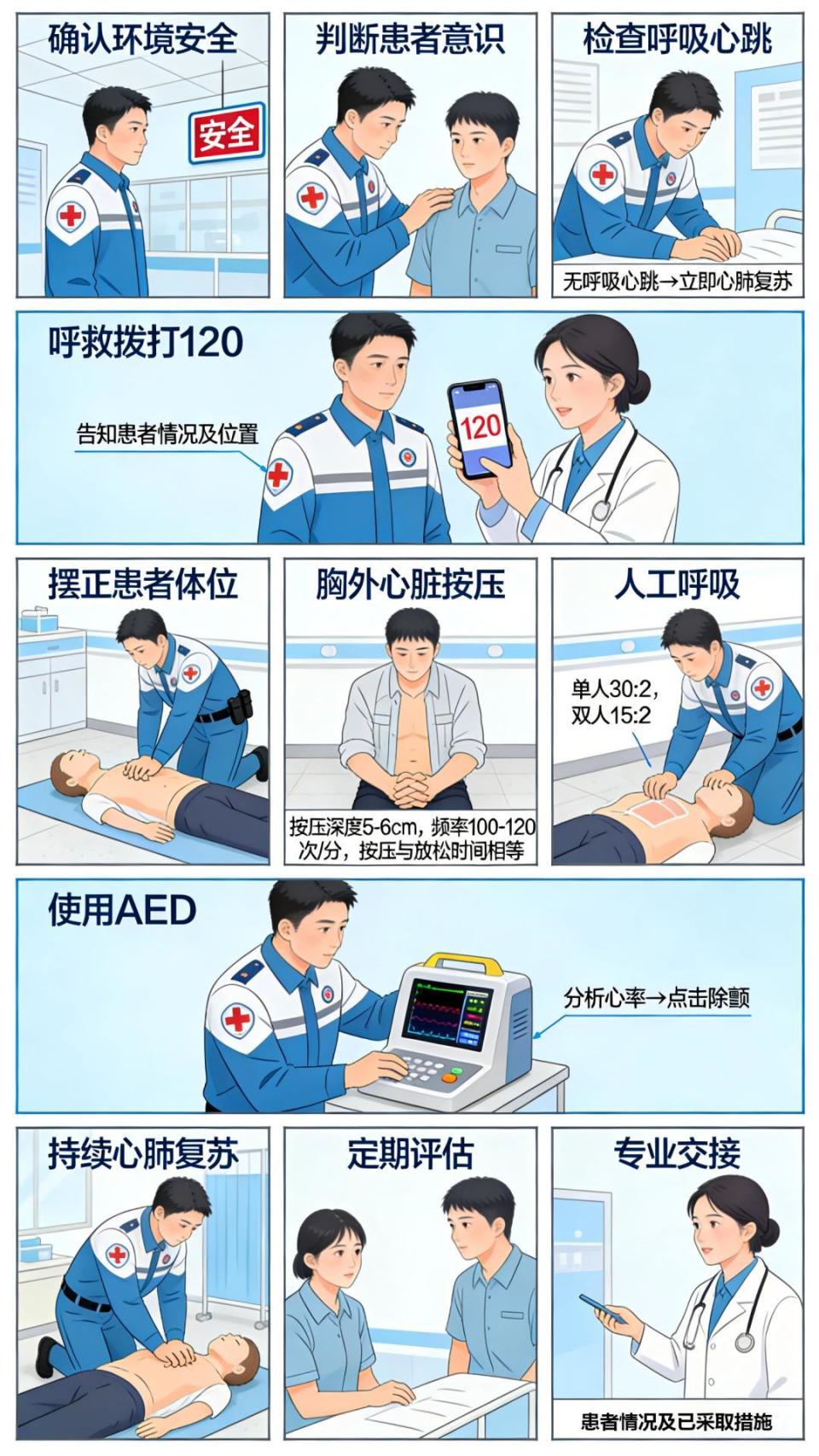 确认环境安全

安全

判断患者意识

检查呼吸心跳

无呼吸心跳→立即心肺复苏

呼救拨打120

告知患者情况及位置

120

摆正患者体位

胸外心脏按压

按压深度5-6cm，频率100-120次/分，按压与放松时间相等

人工呼吸

单人30:2，双人15:2

使用AED

分析心率→点击除颤

持续心肺复苏

定期评估

专业交接

患者情况及已采取措施