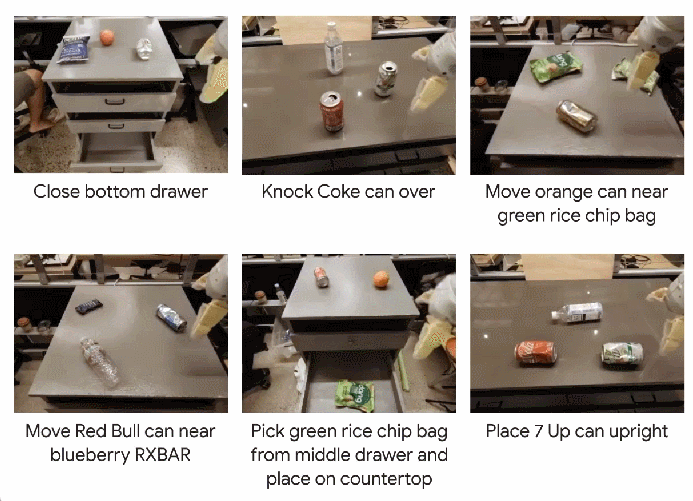 Close bottom drawer

Knock Coke can over

Move orange can near green rice chip bag

Move Red Bull can near blueberry RXBAR

Pick green rice chip bag from middle drawer and place on countertop

Place 7 Up can upright