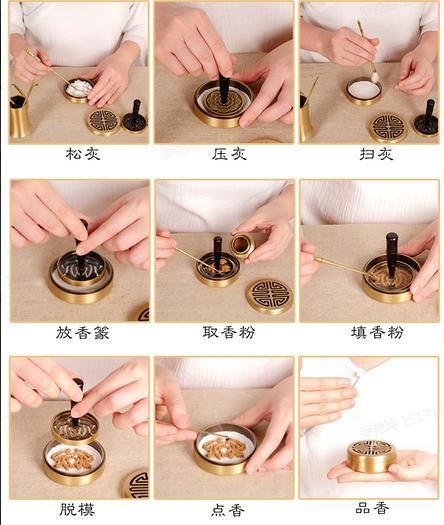 松灰

压灰

扫灰

放香篆

取香粉

填香粉

脱模

点香

品香