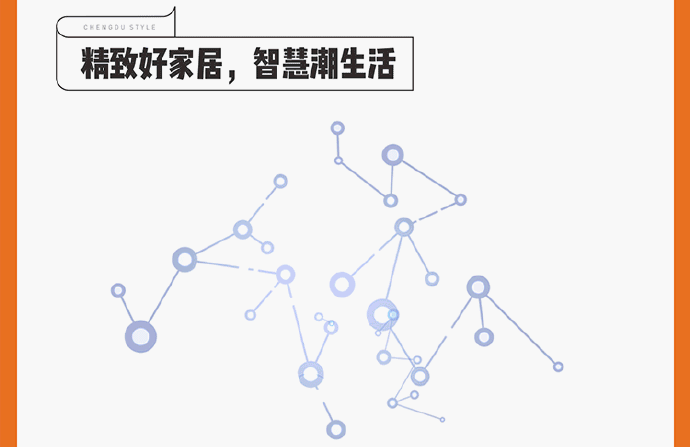 CHENGDU STYLE

精致好家居，智慧潮生活