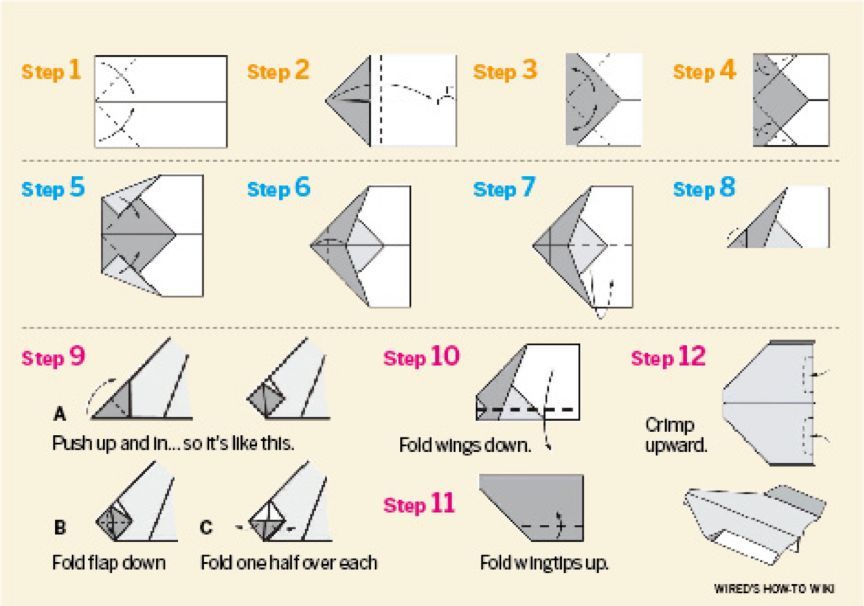 Step 1

Step 2

Step 3

Step 4

Step 5

Step 6

Step 7

Step 8

Step 9

A

Push up and in... so it's like this.

B

Fold flap down

C

Fold one half over each

Step 10

Fold wings down.

Step 11

Fold wingtips up.

Step 12

Crimp upward.

WIRED'S HOW-TO WIKI